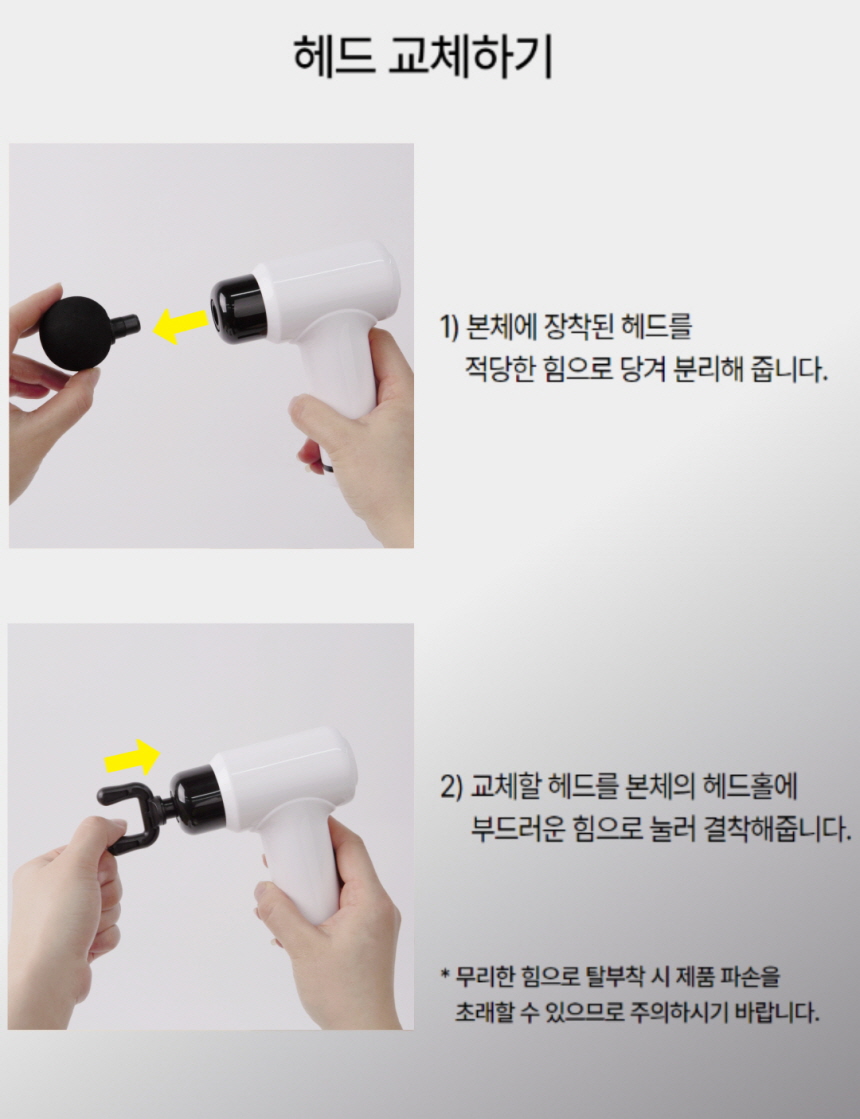 헤드 교체하기

1) 본체에 장착된 헤드를 적당한 힘으로 당겨 분리해 줍니다.

2) 교체할 헤드를 본체의 헤드홀에 부드러운 힘으로 눌러 결착해줍니다.

* 무리한 힘으로 탈부착 시 제품 파손을 초래할 수 있으므로 주의하시기 바랍니다.